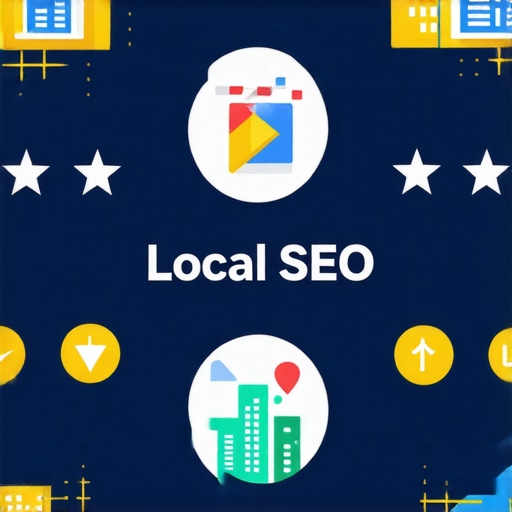 Local SEO